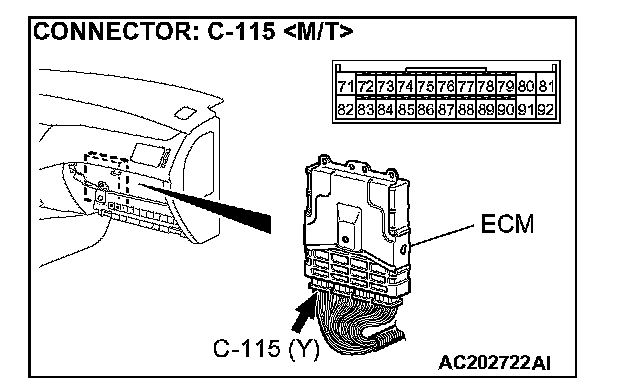 CONNECTOR: C-115 <M/T>

| 71 | 72 | 73 | 74 | 75 | 76 | 77 | 78 | 79 | 80 | 81 |
|---|---|---|---|---|---|---|---|---|---|---|
| 82 | 83 | 84 | 85 | 86 | 87 | 88 | 89 | 90 | 91 | 92 |

ECM

C-115 (Y)

AC202722AI