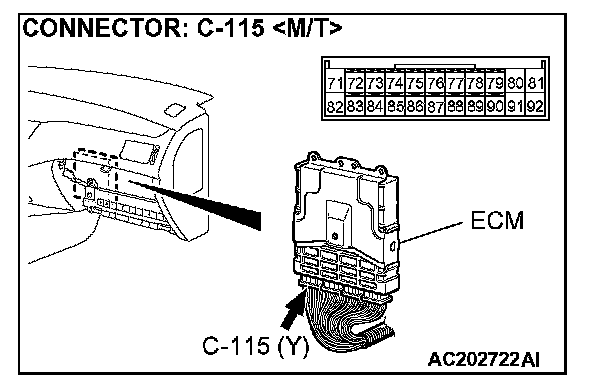 CONNECTOR: C-115 <M/T>

| 71 | 72 | 73 | 74 | 75 | 76 | 77 | 78 | 79 | 80 | 81 |
|---|---|---|---|---|---|---|---|---|---|---|
| 82 | 83 | 84 | 85 | 86 | 87 | 88 | 89 | 90 | 91 | 92 |

ECM

C-115 (Y)

AC202722AI