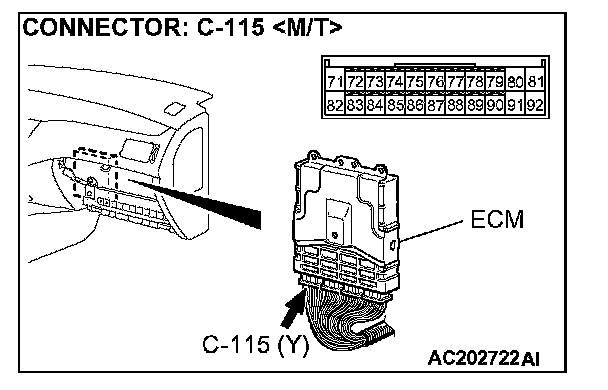 CONNECTOR: C-115 <M/T>

| 71 | 72 | 73 | 74 | 75 | 76 | 77 | 78 | 79 | 80 | 81 |
|---|---|---|---|---|---|---|---|---|---|---|
| 82 | 83 | 84 | 85 | 86 | 87 | 88 | 89 | 90 | 91 | 92 |

ECM

C-115 (Y)

AC202722AI