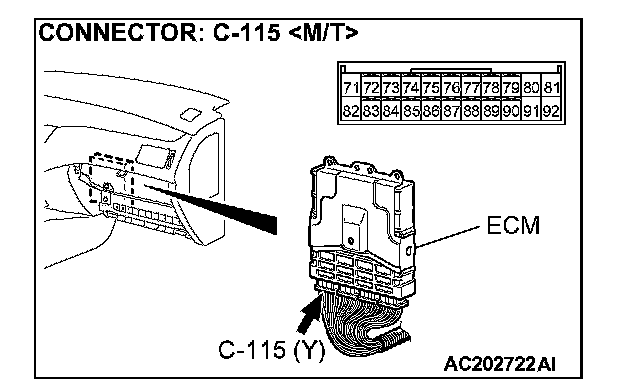 CONNECTOR: C-115 <M/T>

| 71 | 72 | 73 | 74 | 75 | 76 | 77 | 78 | 79 | 80 | 81 |
|---|---|---|---|---|---|---|---|---|---|---|
| 82 | 83 | 84 | 85 | 86 | 87 | 88 | 89 | 90 | 91 | 92 |

ECM

C-115 (Y)

AC202722AI