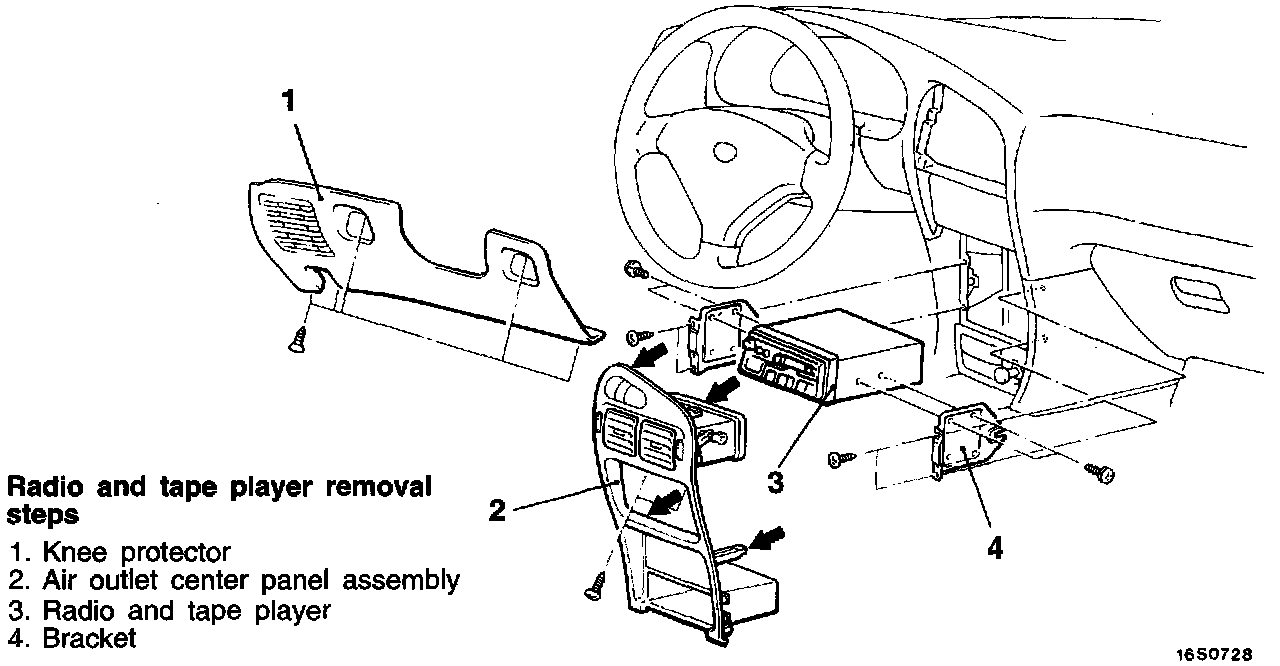 1

2

3

4

Radio and tape player removal steps

1. Knee protector
2. Air outlet center panel assembly
3. Radio and tape player
4. Bracket

16S0728