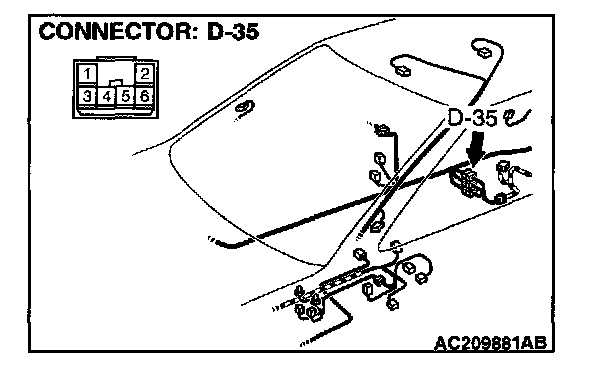 CONNECTOR: D-35

1 2
3 4 5 6

D-35

AC209881AB