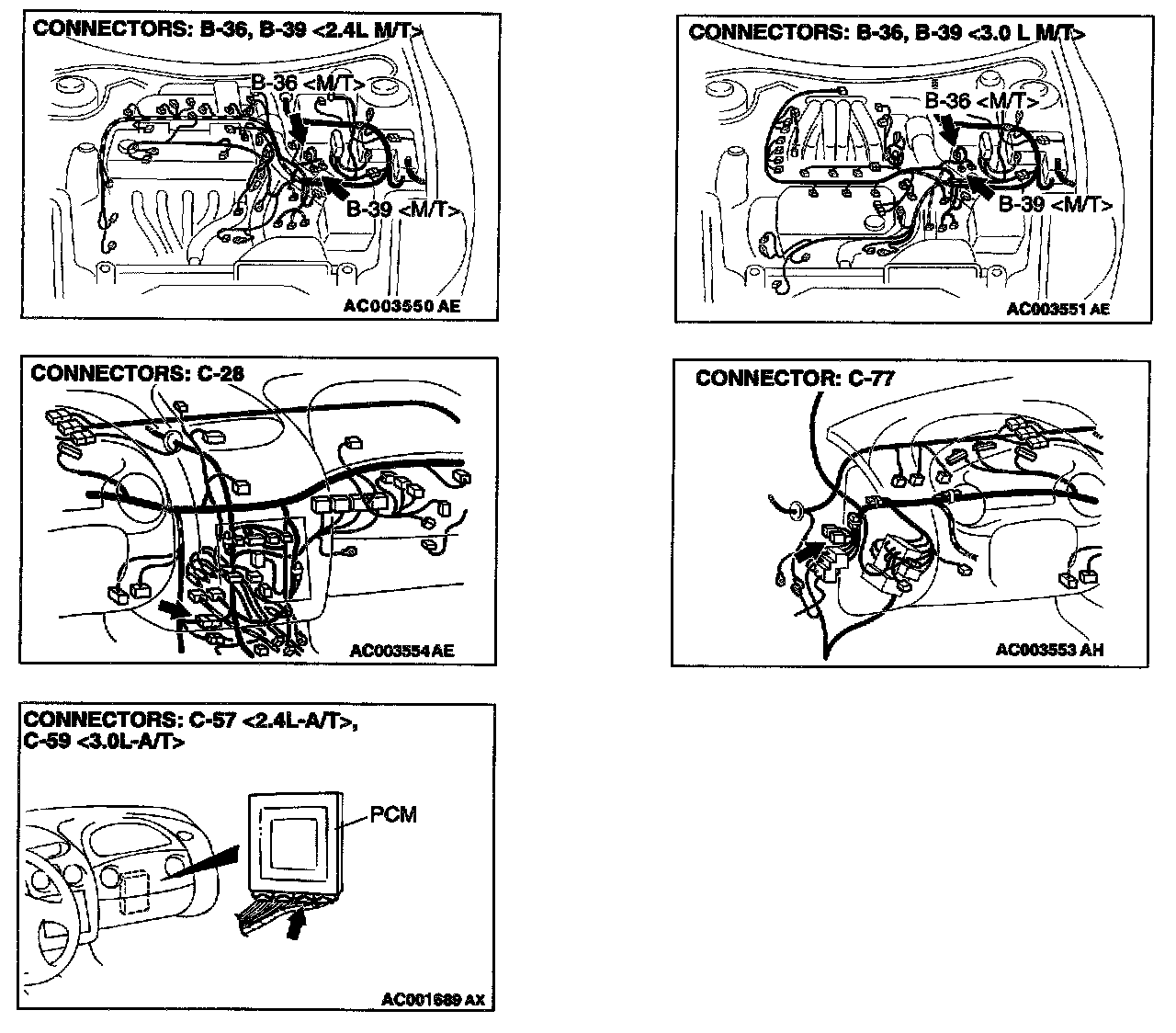 CONNECTORS: B-36, B-39 <2.4L M/T>

B-36 <M/T>

B-39 <M/T>

AC003550 AE

CONNECTORS: B-36, B-39 <3.0 L M/T>

B-36 <M/T>

B-39 <M/T>

AC003551 AE

CONNECTORS: C-28

AC003554 AE

CONNECTOR: C-77

AC003553 AH

CONNECTORS: C-57 <2.4L-A/T>, C-59 <3.0L-A/T>

PCM

AC001689 AX