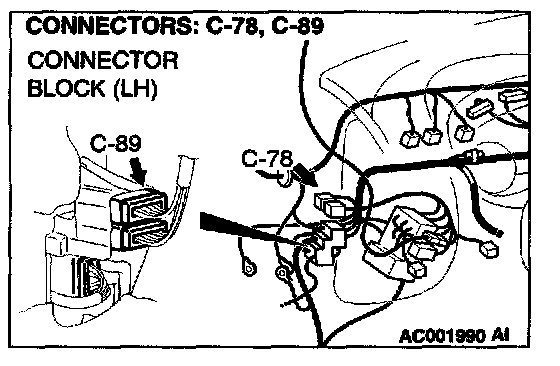 CONNECTORS: C-78, C-89

CONNECTOR BLOCK (LH)

C-89

C-78

AC001990 AI