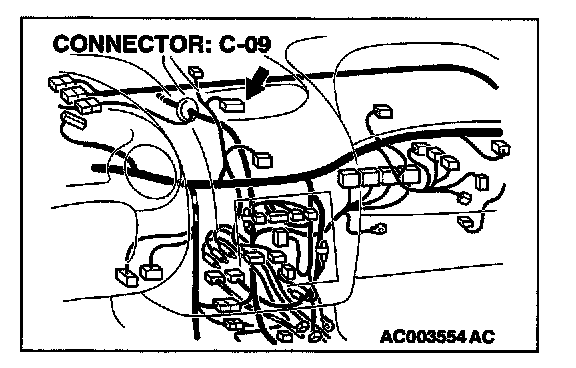 CONNECTOR: C-09

AC003554 AC