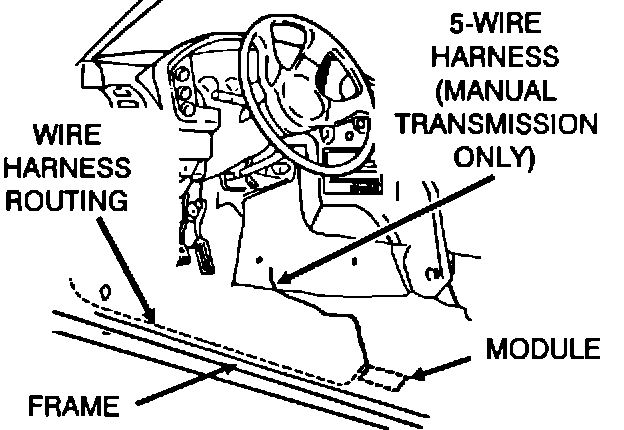 5-WIRE HARNESS (MANUAL TRANSMISSION ONLY)

WIRE HARNESS ROUTING

MODULE

FRAME