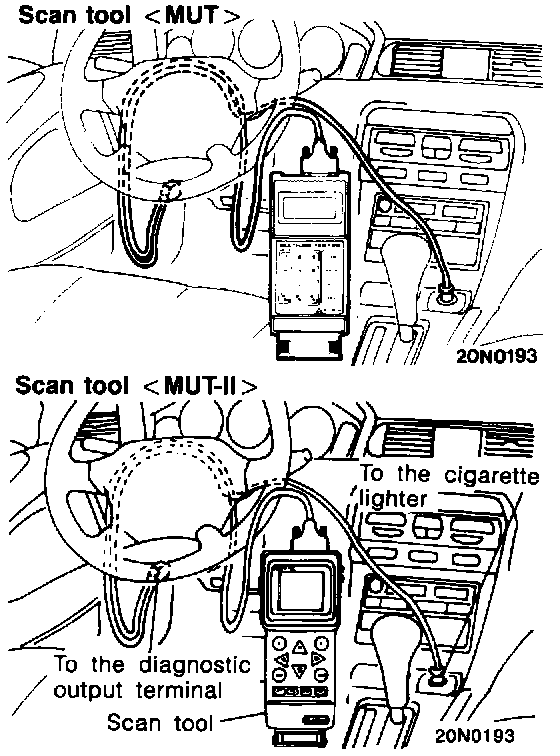 Scan tool <MUT>

20N0193

Scan tool <MUT-II>

To the cigarette lighter

To the diagnostic output terminal

Scan tool

20N0193