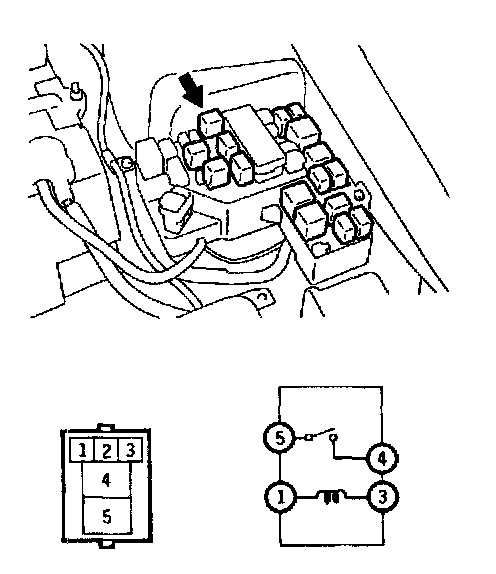 1 2 3
4
5

5
4
1
3