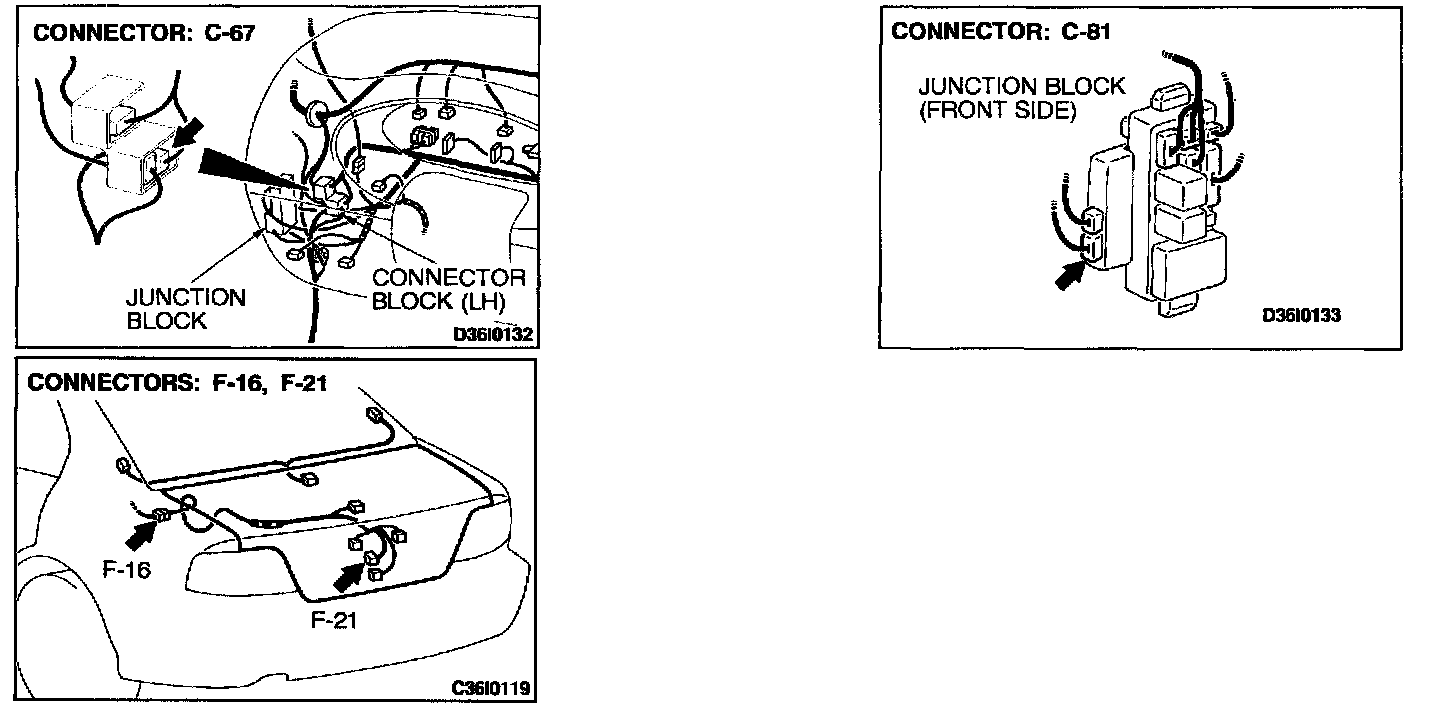 CONNECTOR: C-67

JUNCTION BLOCK

CONNECTOR BLOCK (LH)

D36I0132

CONNECTORS: F-16, F-21

F-16

F-21

C36I0119

CONNECTOR: C-81

JUNCTION BLOCK (FRONT SIDE)

D36I0133