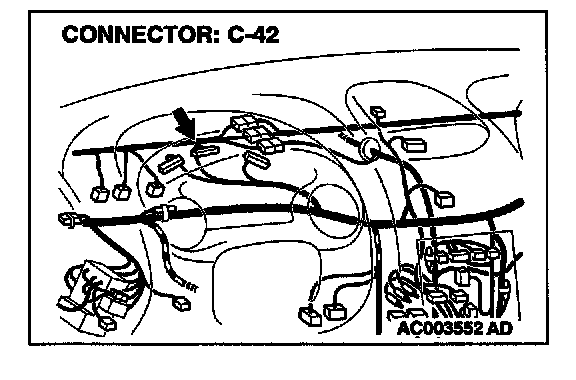 CONNECTOR: C-42

AC003552 AD