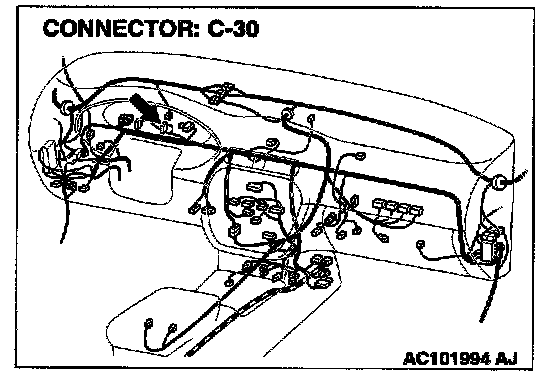 CONNECTOR: C-30

AC101994 AJ