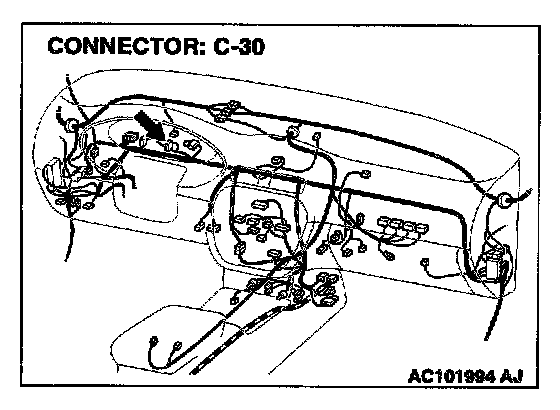 CONNECTOR: C-30

AC101994 AJ