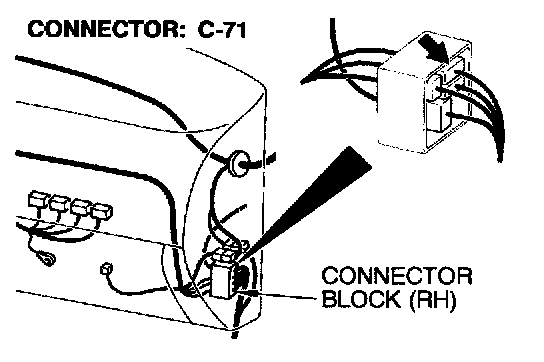 CONNECTOR: C-71

CONNECTOR BLOCK (RH)