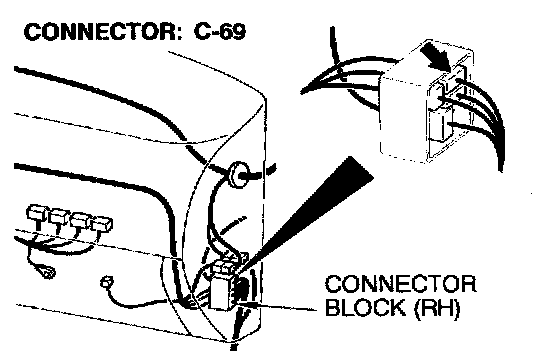 CONNECTOR: C-69

CONNECTOR BLOCK (RH)