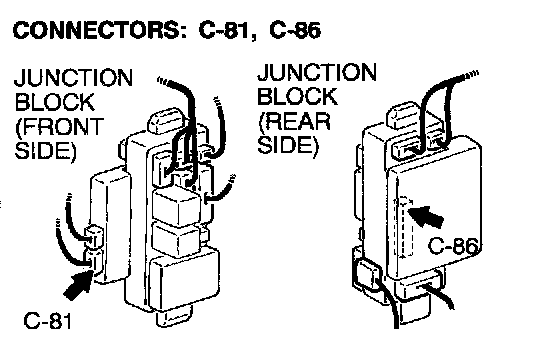 CONNECTORS: C-81, C-86

JUNCTION BLOCK (FRONT SIDE)

C-81

JUNCTION BLOCK (REAR SIDE)

C-86