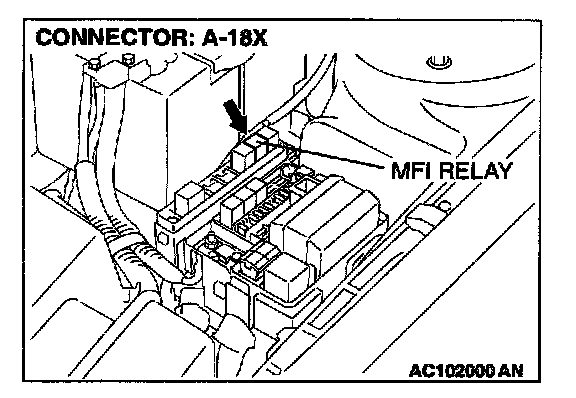 CONNECTOR: A-18X

MFI RELAY

AC102000 AN