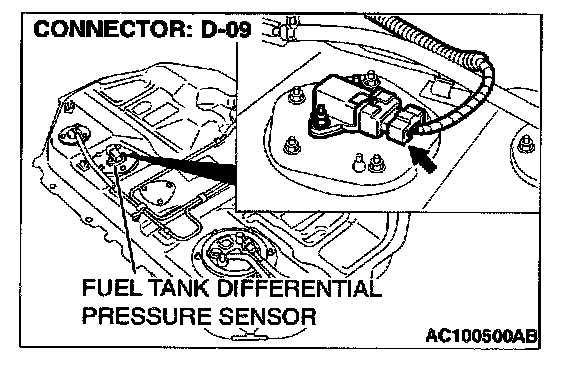 CONNECTOR: D-09

FUEL TANK DIFFERENTIAL PRESSURE SENSOR

AC100500AB