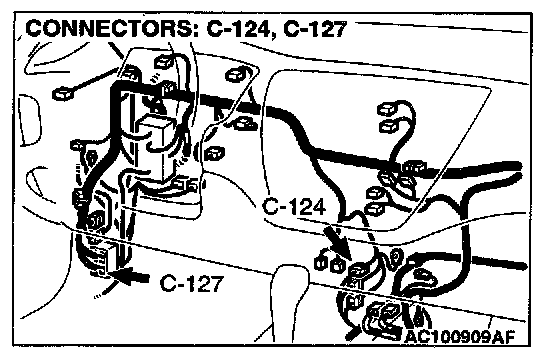 CONNECTORS: C-124, C-127

C-124

C-127

AC100909AF