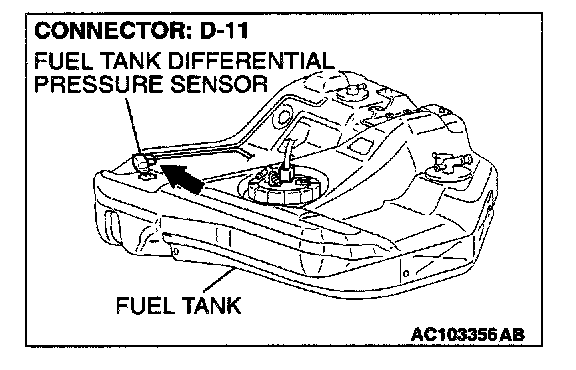 CONNECTOR: D-11

FUEL TANK DIFFERENTIAL PRESSURE SENSOR

FUEL TANK

AC103356AB