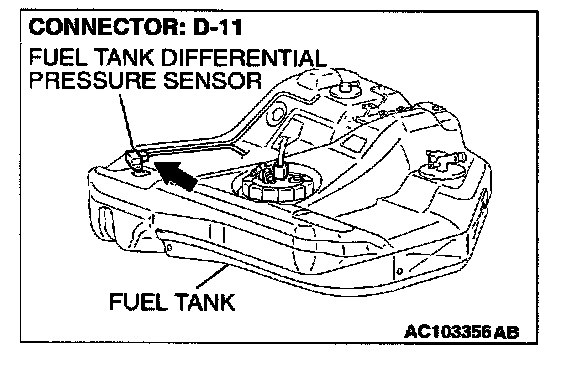 CONNECTOR: D-11
FUEL TANK DIFFERENTIAL PRESSURE SENSOR

FUEL TANK

AC103356 AB