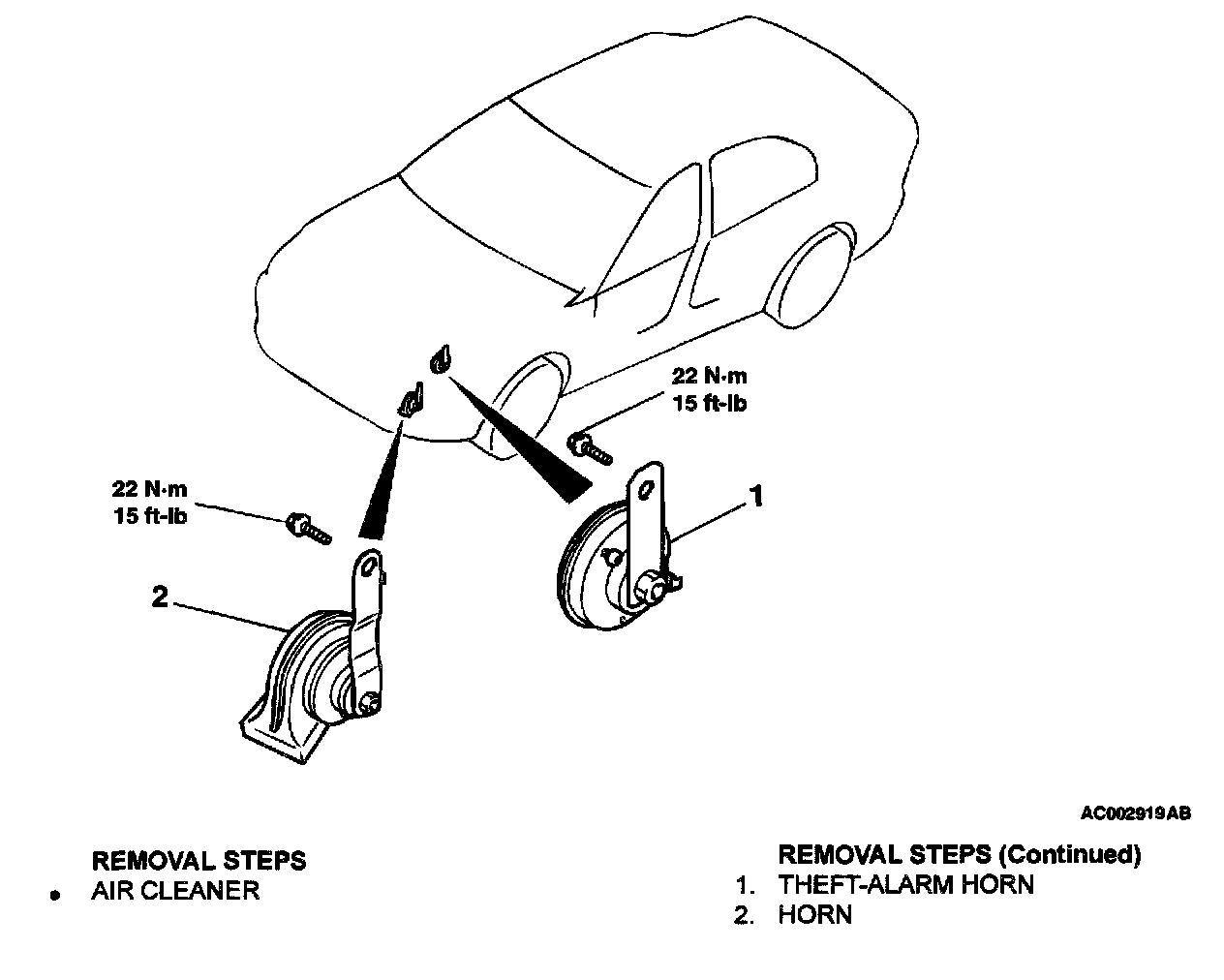 22 N·m
15 ft-lb

22 N·m
15 ft-lb

1

2

AC002919AB

REMOVAL STEPS
• AIR CLEANER

REMOVAL STEPS (Continued)
1. THEFT-ALARM HORN
2. HORN