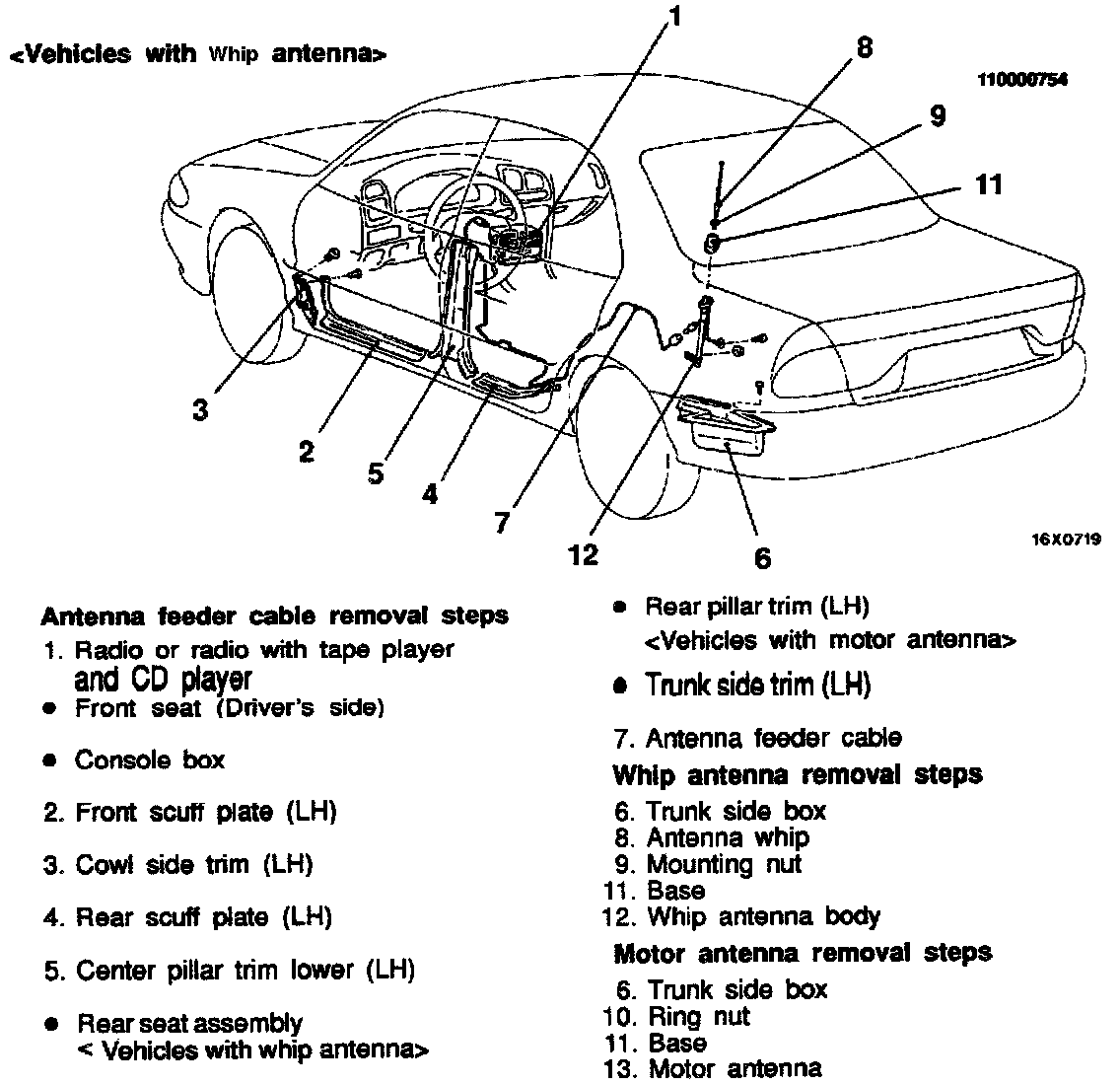 <Vehicles with Whip antenna>

110000754

1
8
9
11
3
2
5
4
7
12
6

16X0719

Antenna feeder cable removal steps
1. Radio or radio with tape player and CD player
● Front seat (Driver's side)
● Console box
2. Front scuff plate (LH)
3. Cowl side trim (LH)
4. Rear scuff plate (LH)
5. Center pillar trim lower (LH)
● Rear seat assembly < Vehicles with whip antenna>
● Rear pillar trim (LH) <Vehicles with motor antenna>
● Trunk side trim (LH)
7. Antenna feeder cable

Whip antenna removal steps
6. Trunk side box
8. Antenna whip
9. Mounting nut
11. Base
12. Whip antenna body

Motor antenna removal steps
6. Trunk side box
10. Ring nut
11. Base
13. Motor antenna