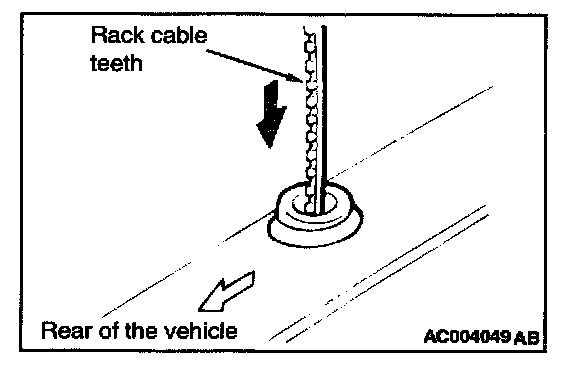 Rack cable teeth

Rear of the vehicle

AC004049 AB