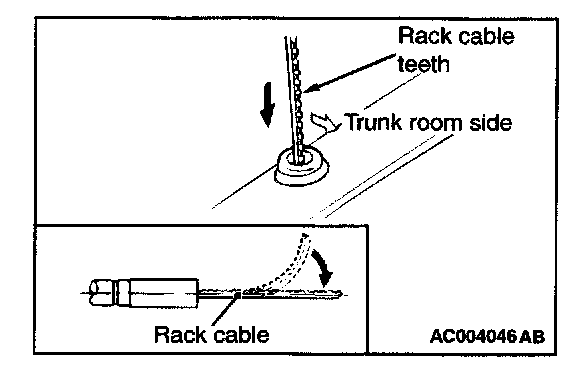 Rack cable teeth

Trunk room side

Rack cable

AC004046AB