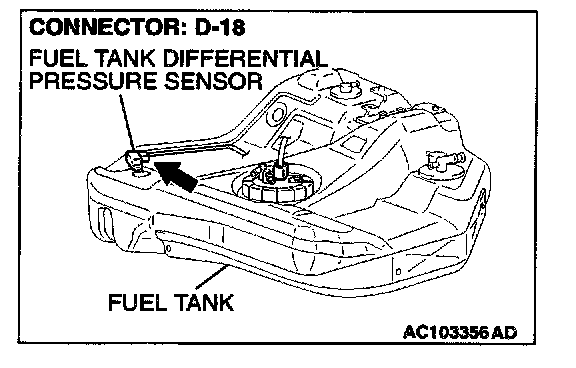 CONNECTOR: D-18

FUEL TANK DIFFERENTIAL PRESSURE SENSOR

FUEL TANK

AC103356 AD