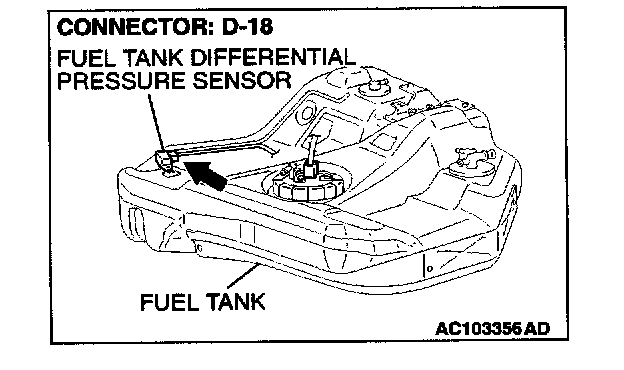 CONNECTOR: D-18

FUEL TANK DIFFERENTIAL PRESSURE SENSOR

FUEL TANK

AC103356 AD