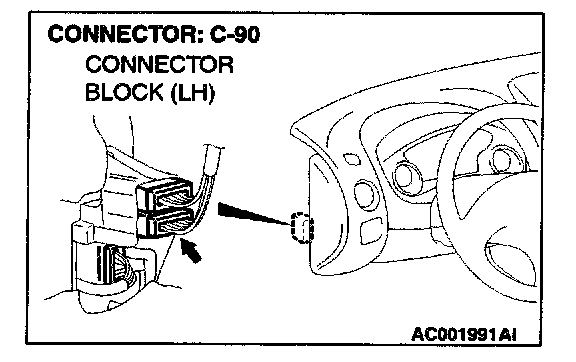 CONNECTOR: C-90
CONNECTOR BLOCK (LH)

AC001991AI