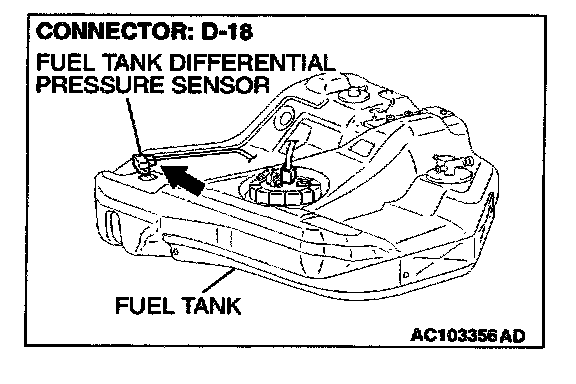 CONNECTOR: D-18

FUEL TANK DIFFERENTIAL PRESSURE SENSOR

FUEL TANK

AC103356 AD