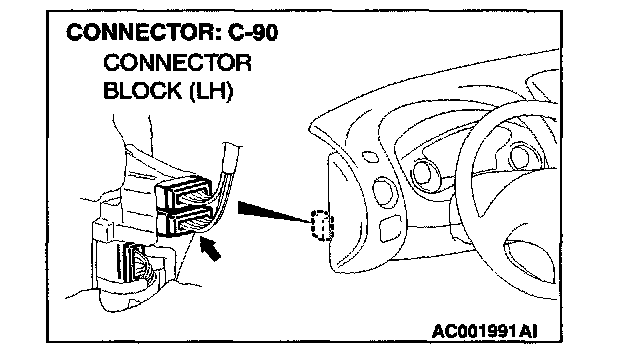 CONNECTOR: C-90
CONNECTOR BLOCK (LH)

AC001991AI