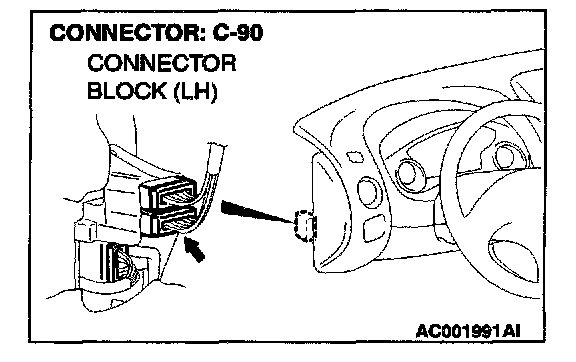 CONNECTOR: C-90
CONNECTOR BLOCK (LH)

AC001991AI