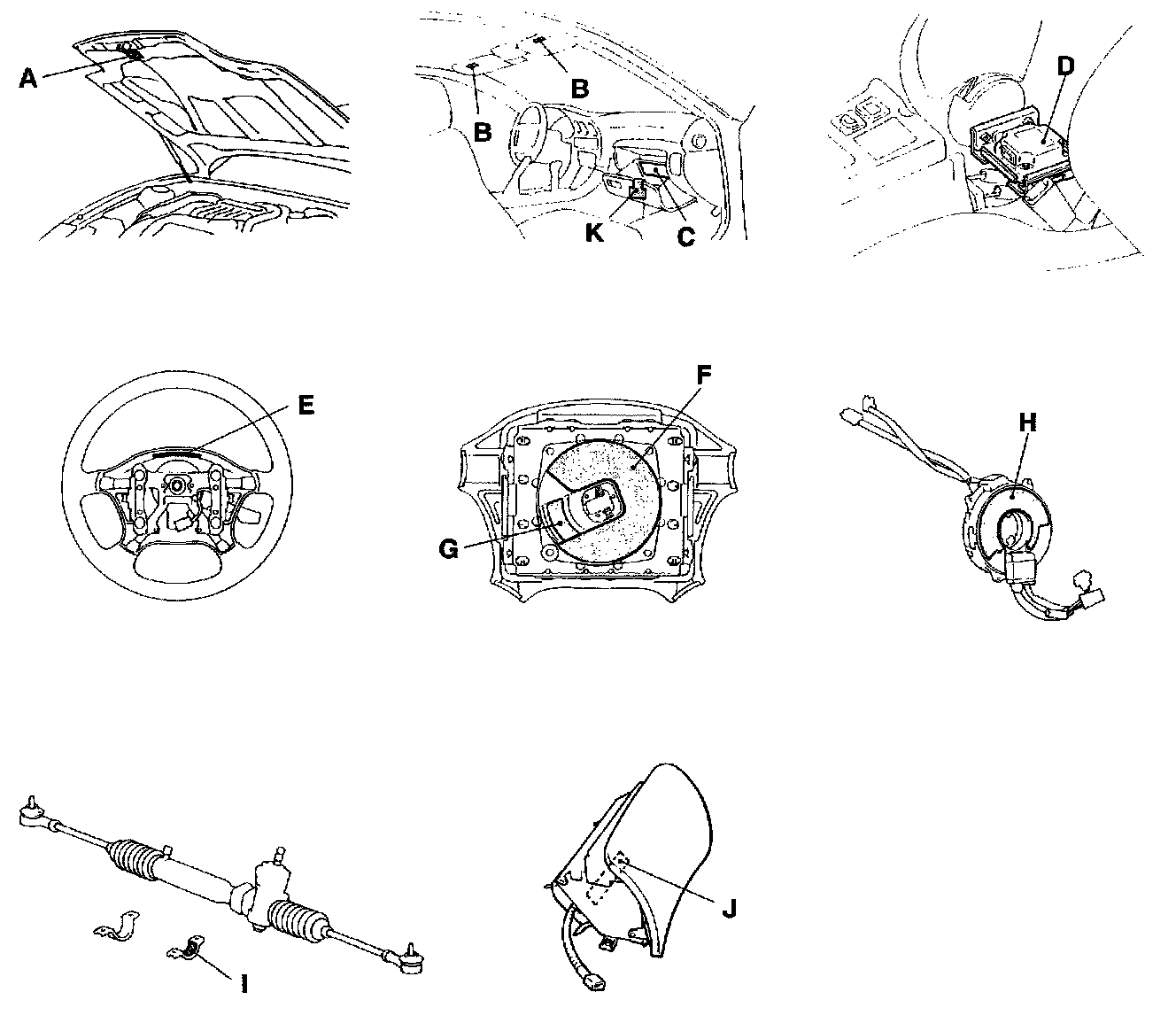 A

B
B
K
C

D

E

F
G

H

I

J