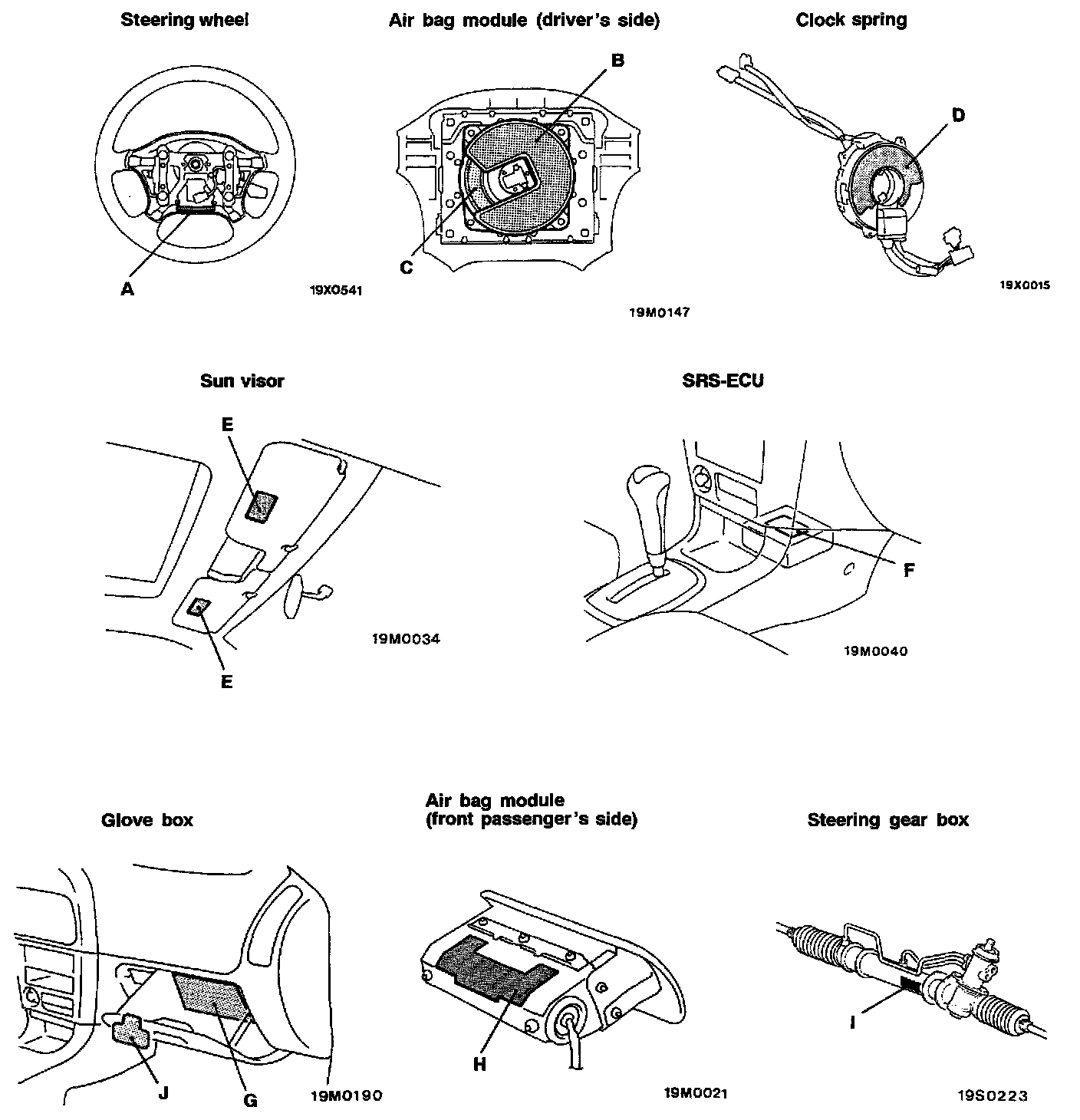 Steering wheel

A

19X0541

Air bag module (driver's side)

B

C

19M0147

Clock spring

D

19X0015

Sun visor

E

E

19M0034

SRS-ECU

F

19M0040

Glove box

J

G

19M0190

Air bag module (front passenger's side)

H

19M0021

Steering gear box

I

19S0223