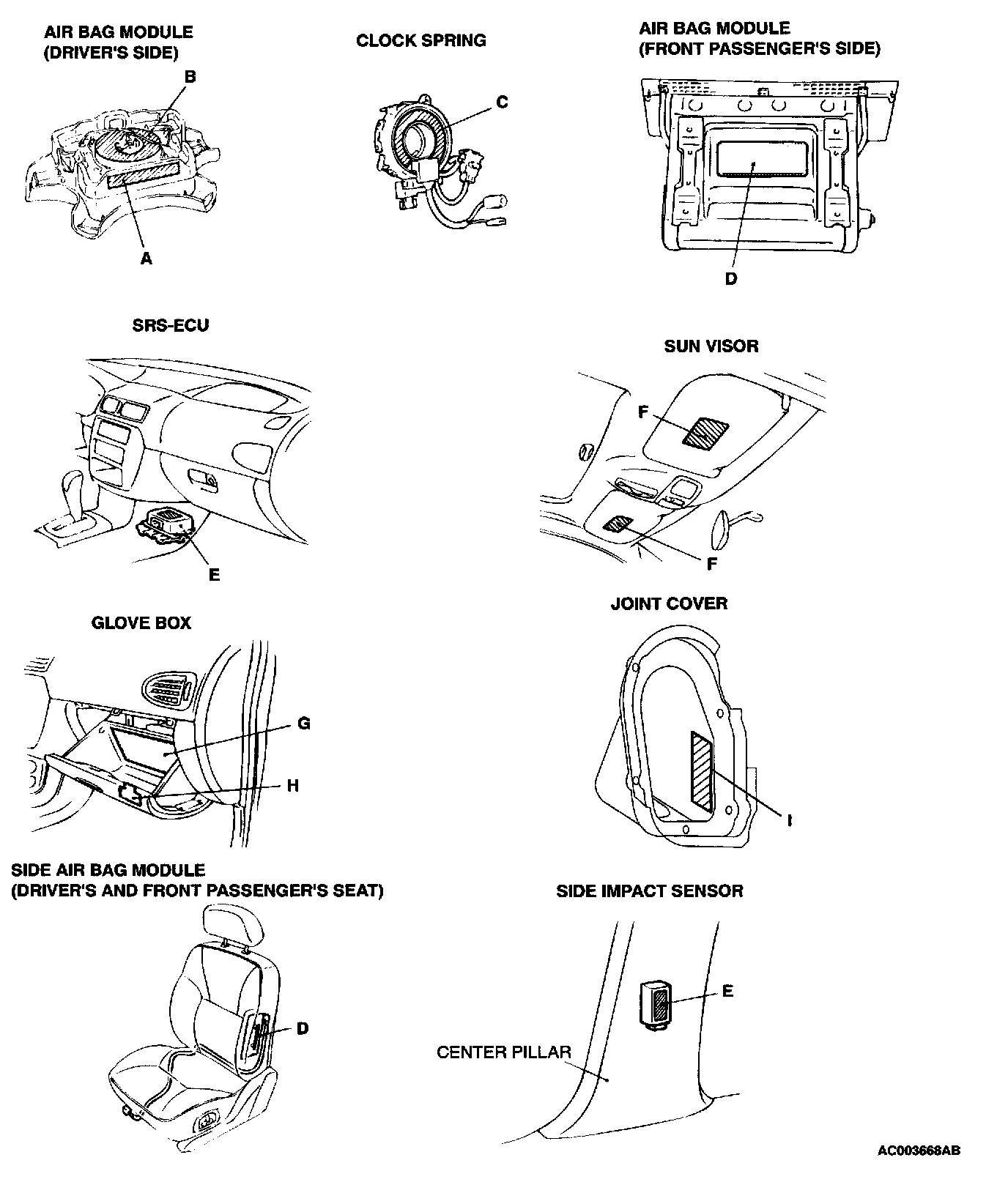 AIR BAG MODULE (DRIVER'S SIDE)

B

A

CLOCK SPRING

C

AIR BAG MODULE (FRONT PASSENGER'S SIDE)

D

SRS-ECU

E

SUN VISOR

F

F

GLOVE BOX

G

H

JOINT COVER

I

SIDE AIR BAG MODULE (DRIVER'S AND FRONT PASSENGER'S SEAT)

D

SIDE IMPACT SENSOR

E

CENTER PILLAR

AC003668AB