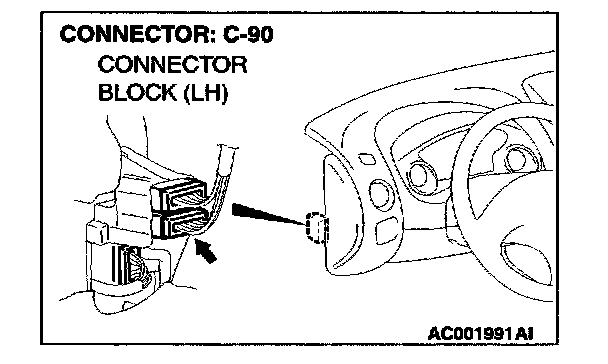 CONNECTOR: C-90
CONNECTOR
BLOCK (LH)

AC001991 AI