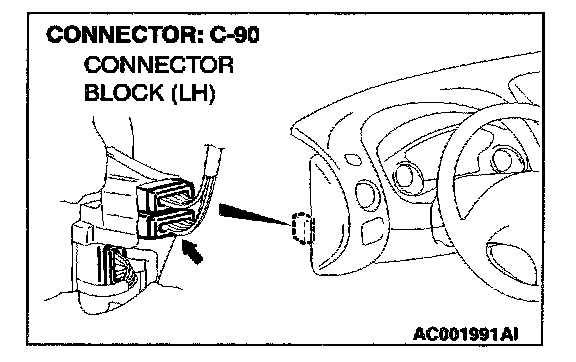 CONNECTOR: C-90
CONNECTOR BLOCK (LH)

AC001991AI