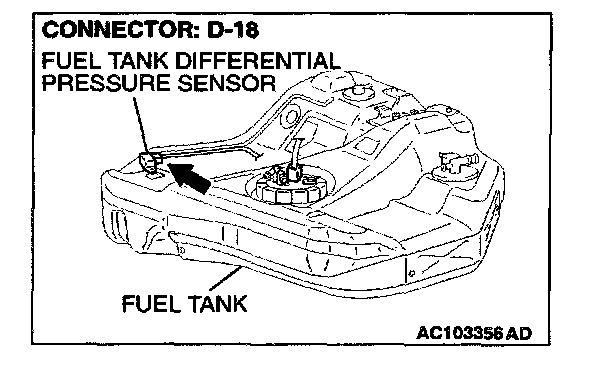 CONNECTOR: D-18

FUEL TANK DIFFERENTIAL PRESSURE SENSOR

FUEL TANK

AC103356 AD