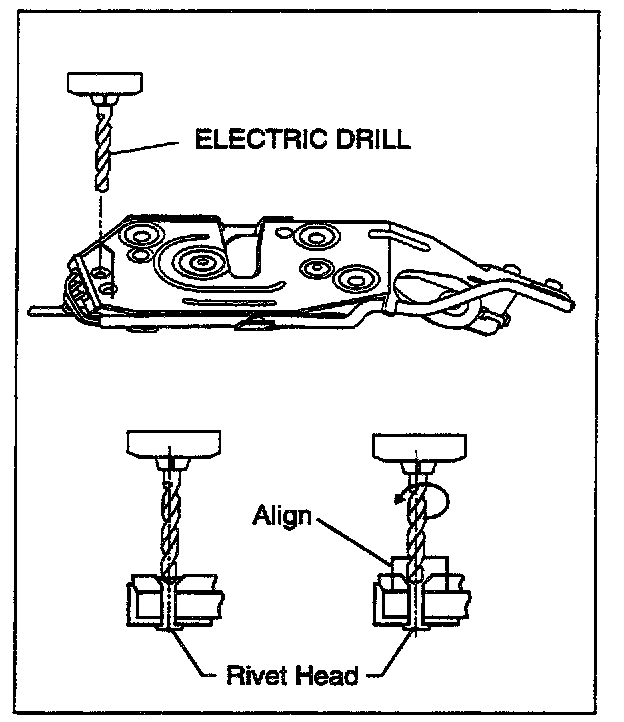 ELECTRIC DRILL

Align

Rivet Head