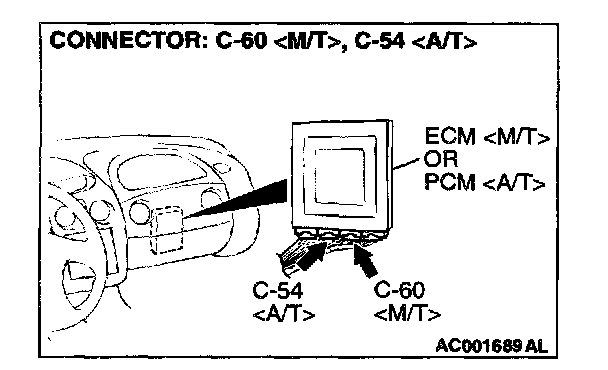 CONNECTOR: C-60 <M/T>, C-54 <A/T>

ECM <M/T>
OR
PCM <A/T>

C-54
<A/T>

C-60
<M/T>

AC001689 AL