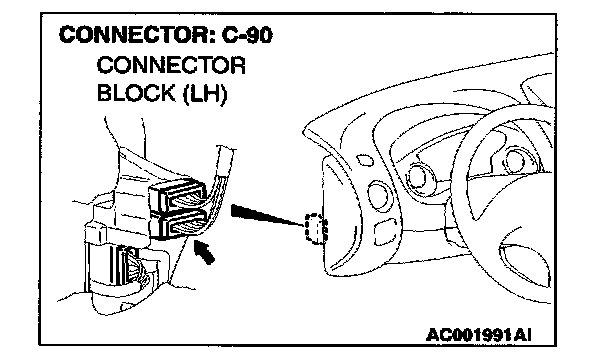 CONNECTOR: C-90
CONNECTOR
BLOCK (LH)

AC001991AI