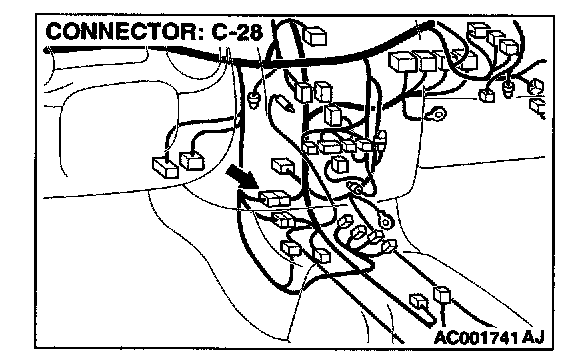 CONNECTOR: C-28

AC001741 AJ