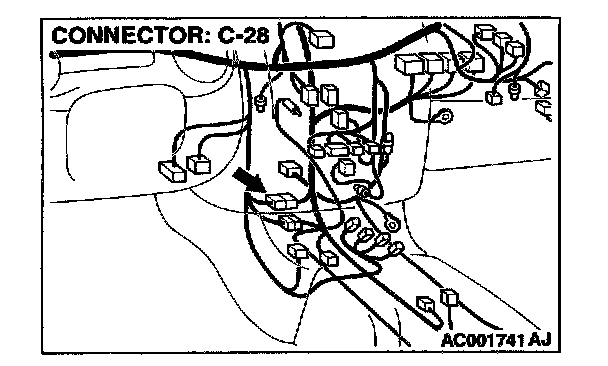 CONNECTOR: C-28

AC001741 AJ