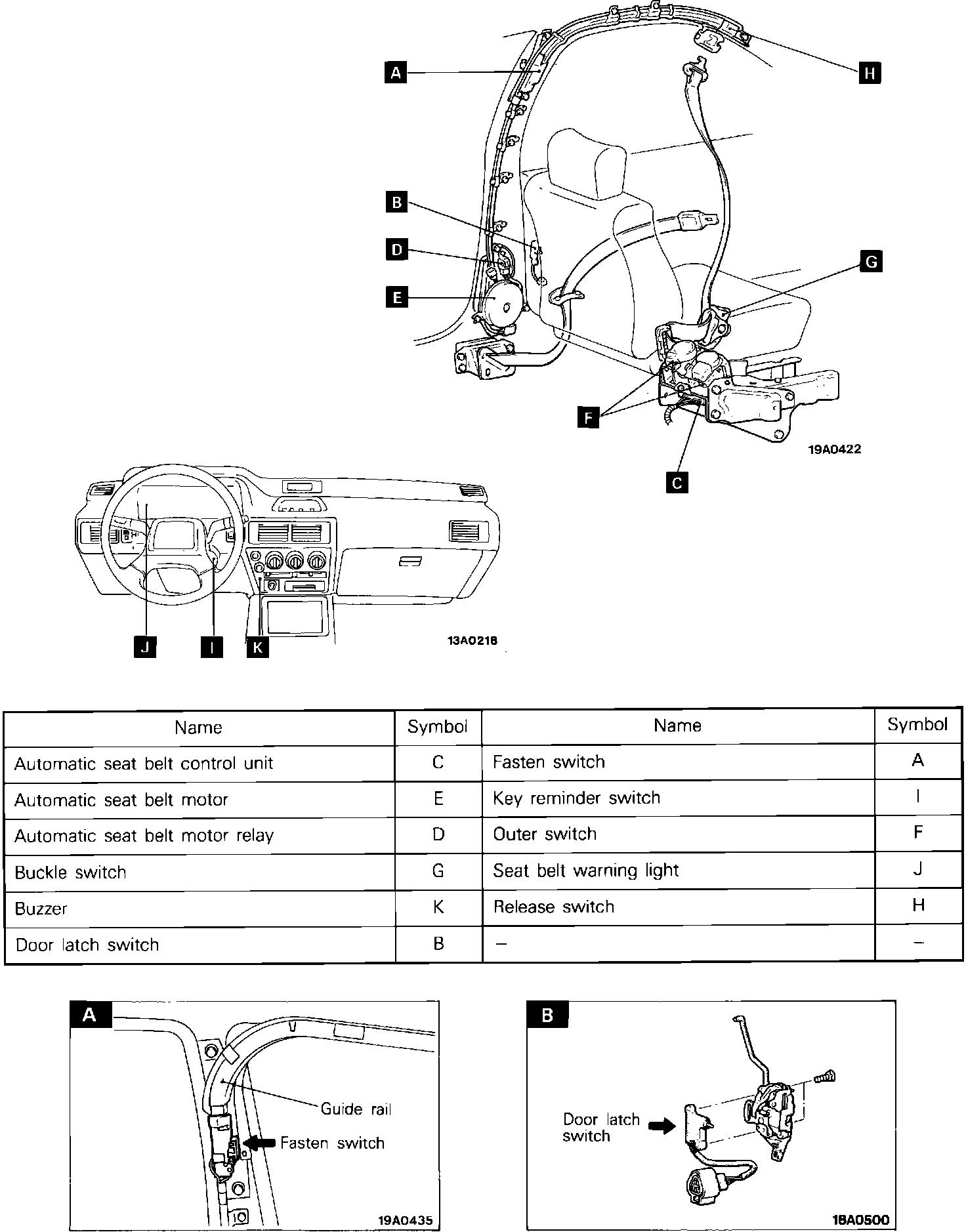 A

H

B

D

G

E

F

19A0422

C

J

I

K

13A0218

| Name | Symbol | Name | Symbol |
|---|---|---|---|
| Automatic seat belt control unit | C | Fasten switch | A |
| Automatic seat belt motor | E | Key reminder switch | I |
| Automatic seat belt motor relay | D | Outer switch | F |
| Buckle switch | G | Seat belt warning light | J |
| Buzzer | K | Release switch | H |
| Door latch switch | B | – | – |

A

Guide rail

Fasten switch

19A0435

B

Door latch switch

18A0500