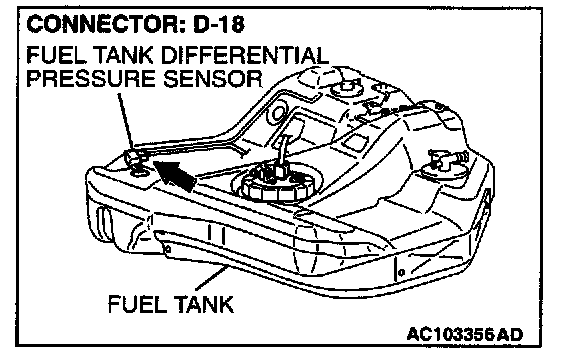 CONNECTOR: D-18

FUEL TANK DIFFERENTIAL PRESSURE SENSOR

FUEL TANK

AC103356AD