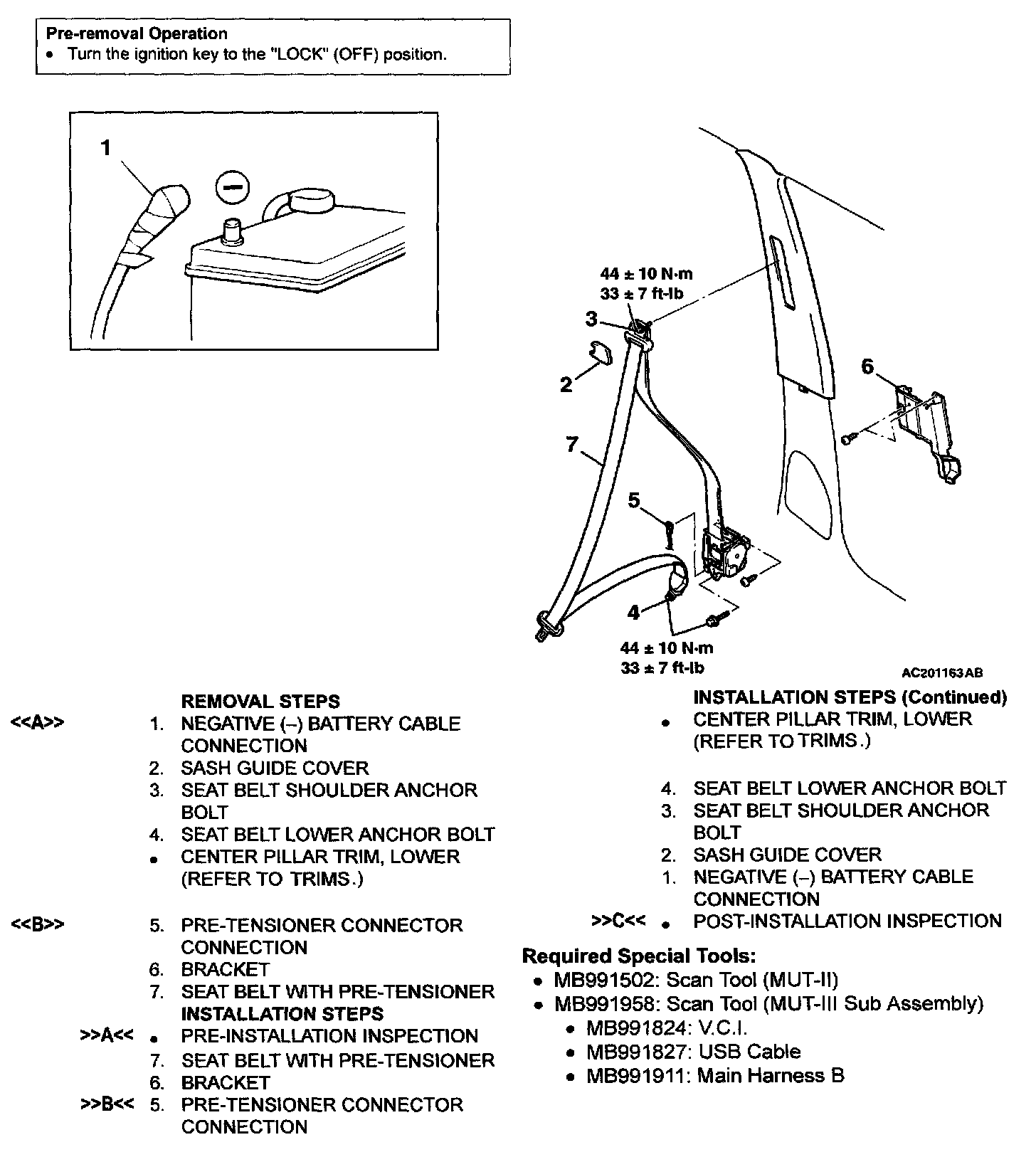 Pre-removal Operation
• Turn the ignition key to the "LOCK" (OFF) position.

1

44 ± 10 N·m
33 ± 7 ft-lb
3
2
6
7
5
4
44 ± 10 N·m
33 ± 7 ft-lb
AC201163AB

REMOVAL STEPS
<<A>> 1. NEGATIVE (–) BATTERY CABLE CONNECTION
2. SASH GUIDE COVER
3. SEAT BELT SHOULDER ANCHOR BOLT
4. SEAT BELT LOWER ANCHOR BOLT
• CENTER PILLAR TRIM, LOWER (REFER TO TRIMS.)
<<B>> 5. PRE-TENSIONER CONNECTOR CONNECTION
6. BRACKET
7. SEAT BELT WITH PRE-TENSIONER
INSTALLATION STEPS
>>A<< • PRE-INSTALLATION INSPECTION
7. SEAT BELT WITH PRE-TENSIONER
6. BRACKET
>>B<< 5. PRE-TENSIONER CONNECTOR CONNECTION

INSTALLATION STEPS (Continued)
• CENTER PILLAR TRIM, LOWER (REFER TO TRIMS.)
4. SEAT BELT LOWER ANCHOR BOLT
3. SEAT BELT SHOULDER ANCHOR BOLT
2. SASH GUIDE COVER
1. NEGATIVE (–) BATTERY CABLE CONNECTION
>>C<< • POST-INSTALLATION INSPECTION

Required Special Tools:
• MB991502: Scan Tool (MUT-II)
• MB991958: Scan Tool (MUT-III Sub Assembly)
• MB991824: V.C.I.
• MB991827: USB Cable
• MB991911: Main Harness B