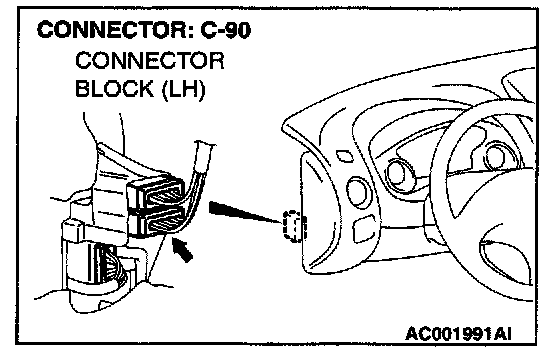 CONNECTOR: C-90
CONNECTOR BLOCK (LH)

AC001991AI