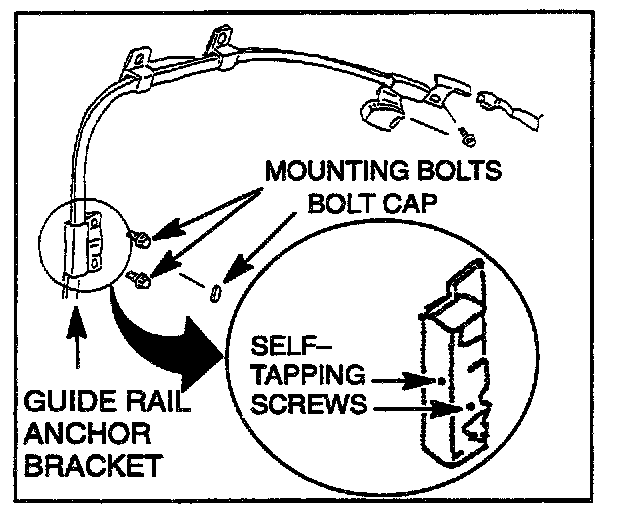 MOUNTING BOLTS
BOLT CAP

SELF–
TAPPING
SCREWS

GUIDE RAIL
ANCHOR
BRACKET